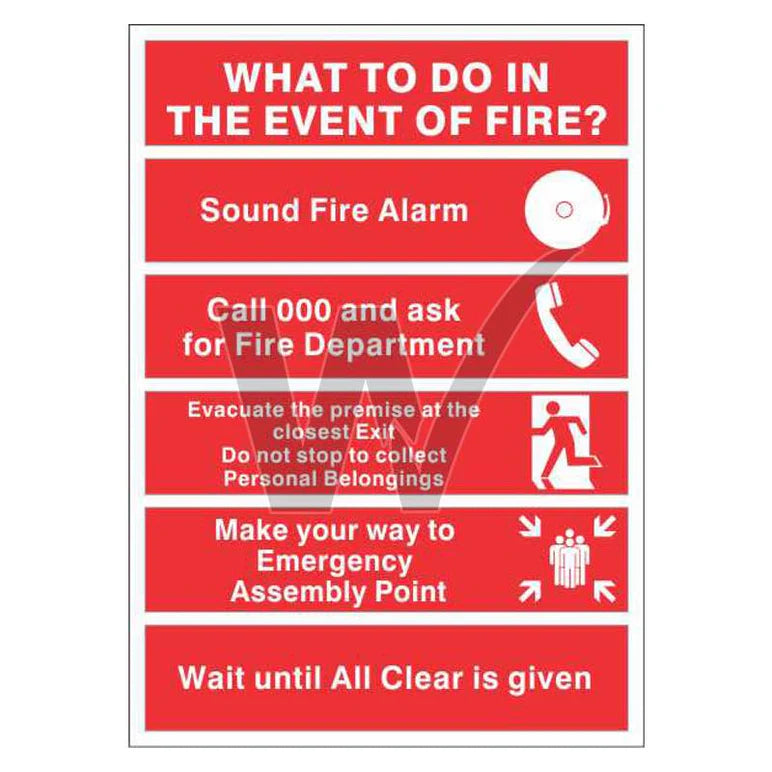 WHAT TO DO IN THE EVENT OF FIRE?

Sound Fire Alarm

Call 000 and ask for Fire Department

Evacuate the premise at the closest Exit
Do not stop to collect Personal Belongings

Make your way to Emergency Assembly Point

Wait until All Clear is given